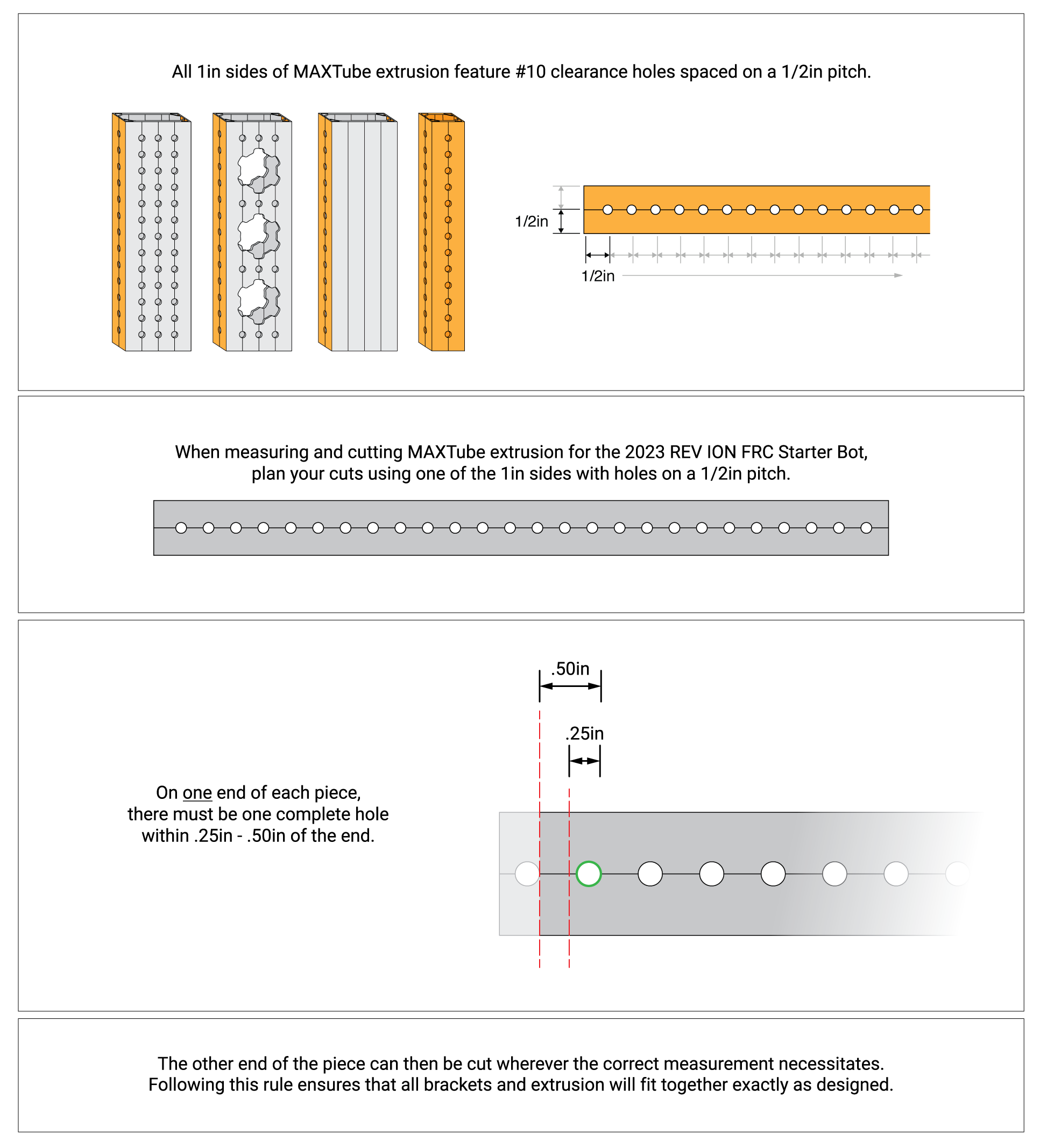 All 1in sides of MAXTube extrusion feature #10 clearance holes spaced on a 1/2in pitch.

1/2in

1/2in

When measuring and cutting MAXTube extrusion for the 2023 REV ION FRC Starter Bot, plan your cuts using one of the 1in sides with holes on a 1/2in pitch.

.50in

.25in

On one end of each piece, there must be one complete hole within .25in - .50in of the end.

The other end of the piece can then be cut wherever the correct measurement necessitates. Following this rule ensures that all brackets and extrusion will fit together exactly as designed.